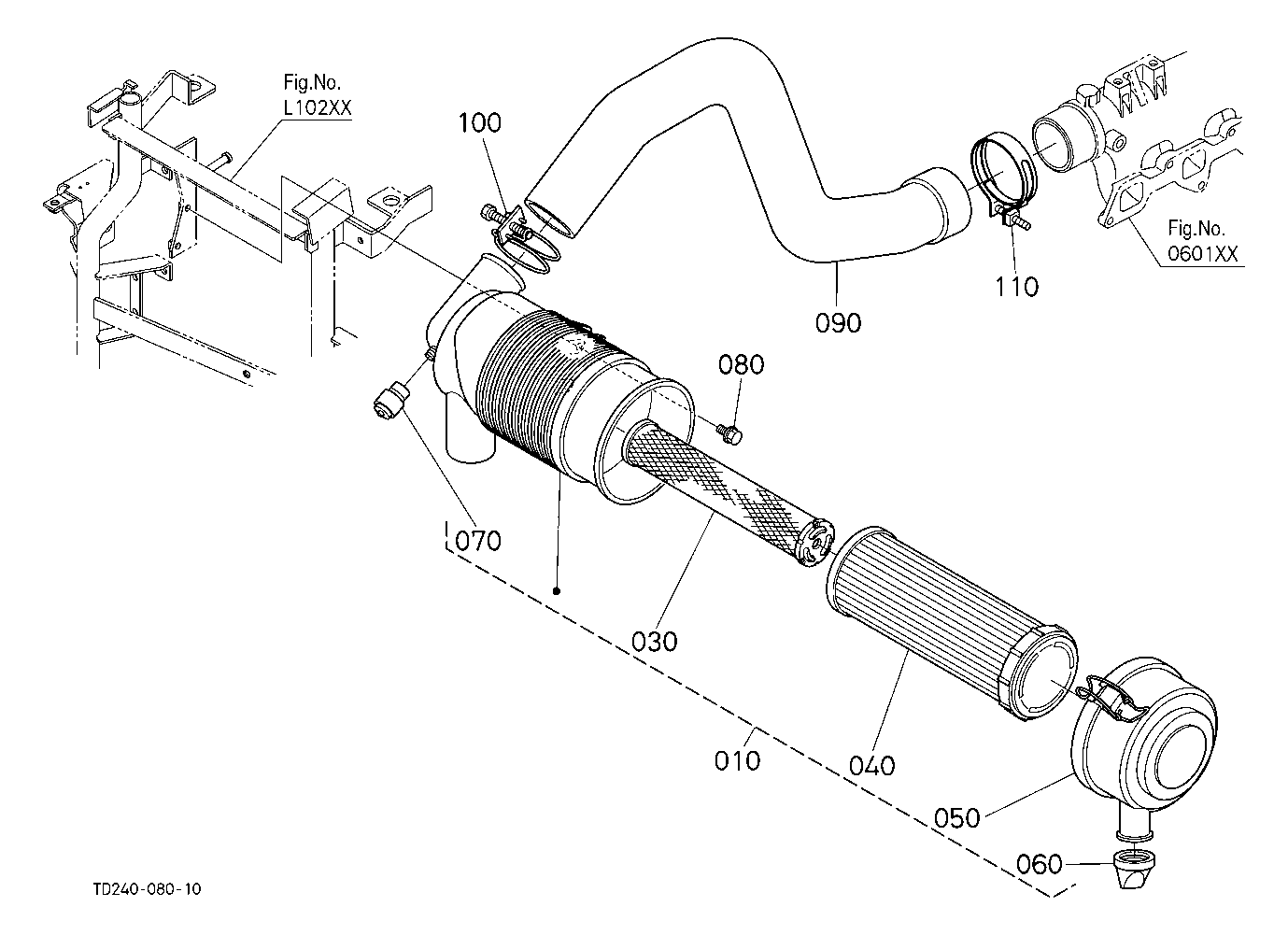 Fig.No.
L102XX

100

Fig.No.
0601XX

110

090

080

070

030

010

040

050

060

TD240-080-10